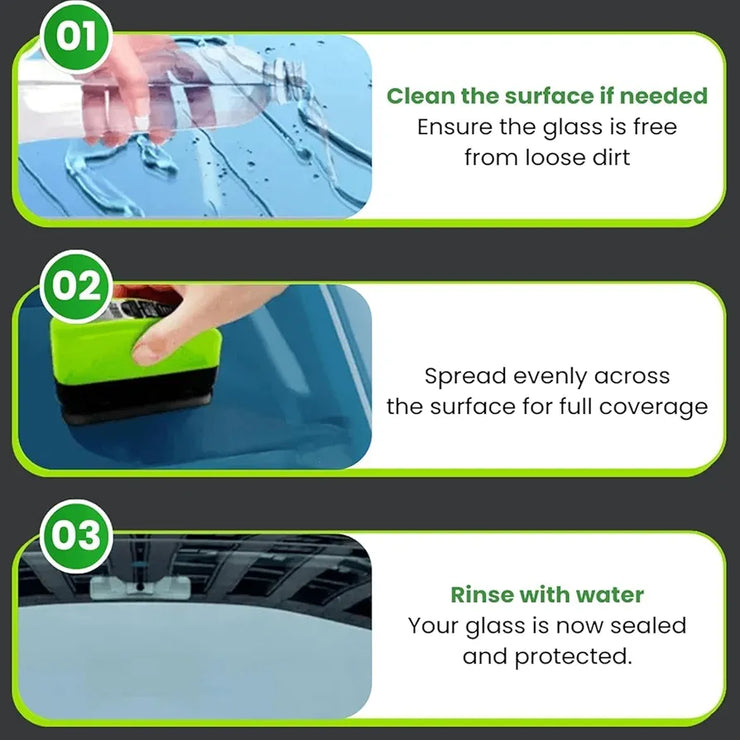 01

Clean the surface if needed
Ensure the glass is free from loose dirt

02

Spread evenly across the surface for full coverage

03

Rinse with water
Your glass is now sealed and protected.