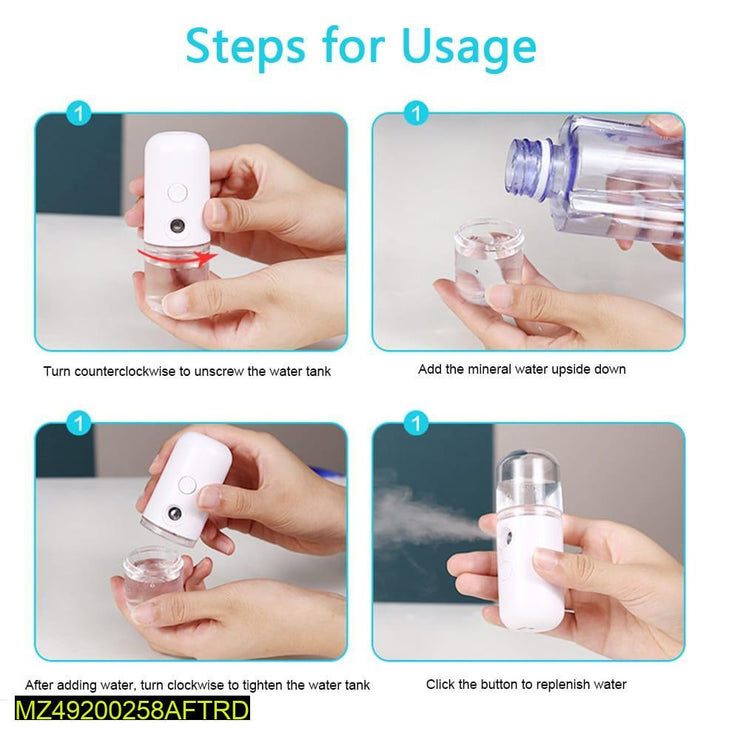 Steps for Usage

1

Turn counterclockwise to unscrew the water tank

1

Add the mineral water upside down

1

After adding water, turn clockwise to tighten the water tank

1

Click the button to replenish water

MZ49200258AFTRD